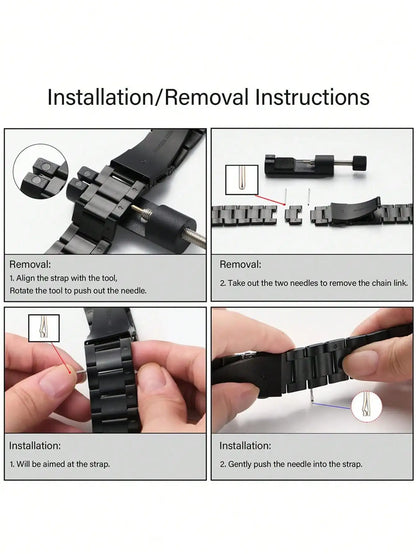 Installation/Removal Instructions

Removal:
1. Align the strap with the tool,
Rotate the tool to push out the needle.

Removal:
2. Take out the two needles to remove the chain link.

Installation:
1. Will be aimed at the strap.

Installation:
2. Gently push the needle into the strap.